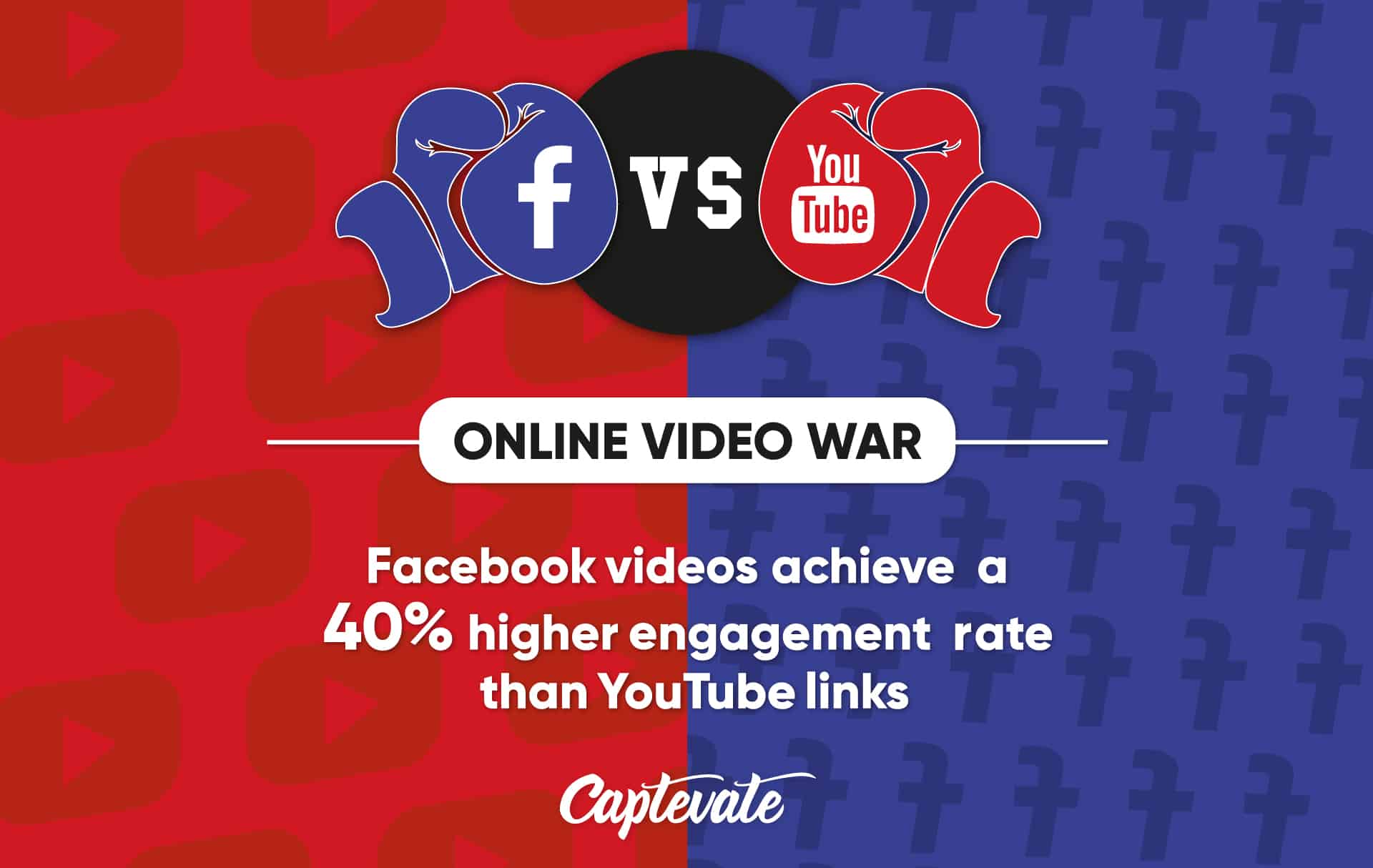 f VS You Tube

ONLINE VIDEO WAR

Facebook videos achieve a 40% higher engagement rate than YouTube links

Captevate