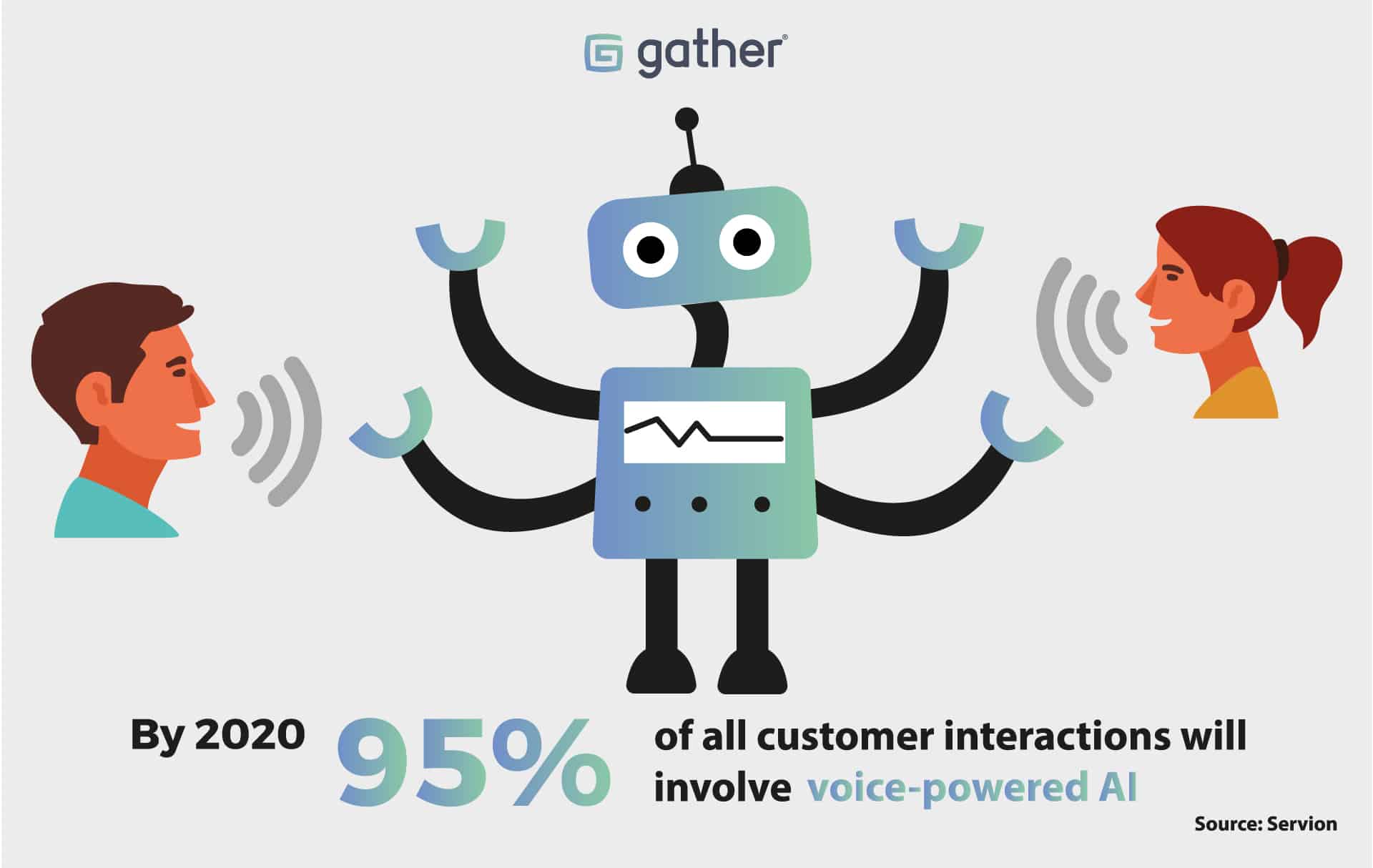 gather®

By 2020 95% of all customer interactions will involve voice-powered AI

Source: Servion